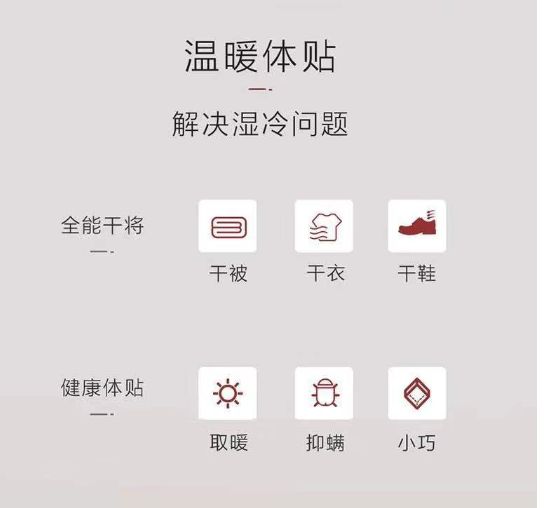 温暖体贴

解决湿冷问题

全能干将

干被 干衣 干鞋

健康体贴

取暖 抑螨 小巧